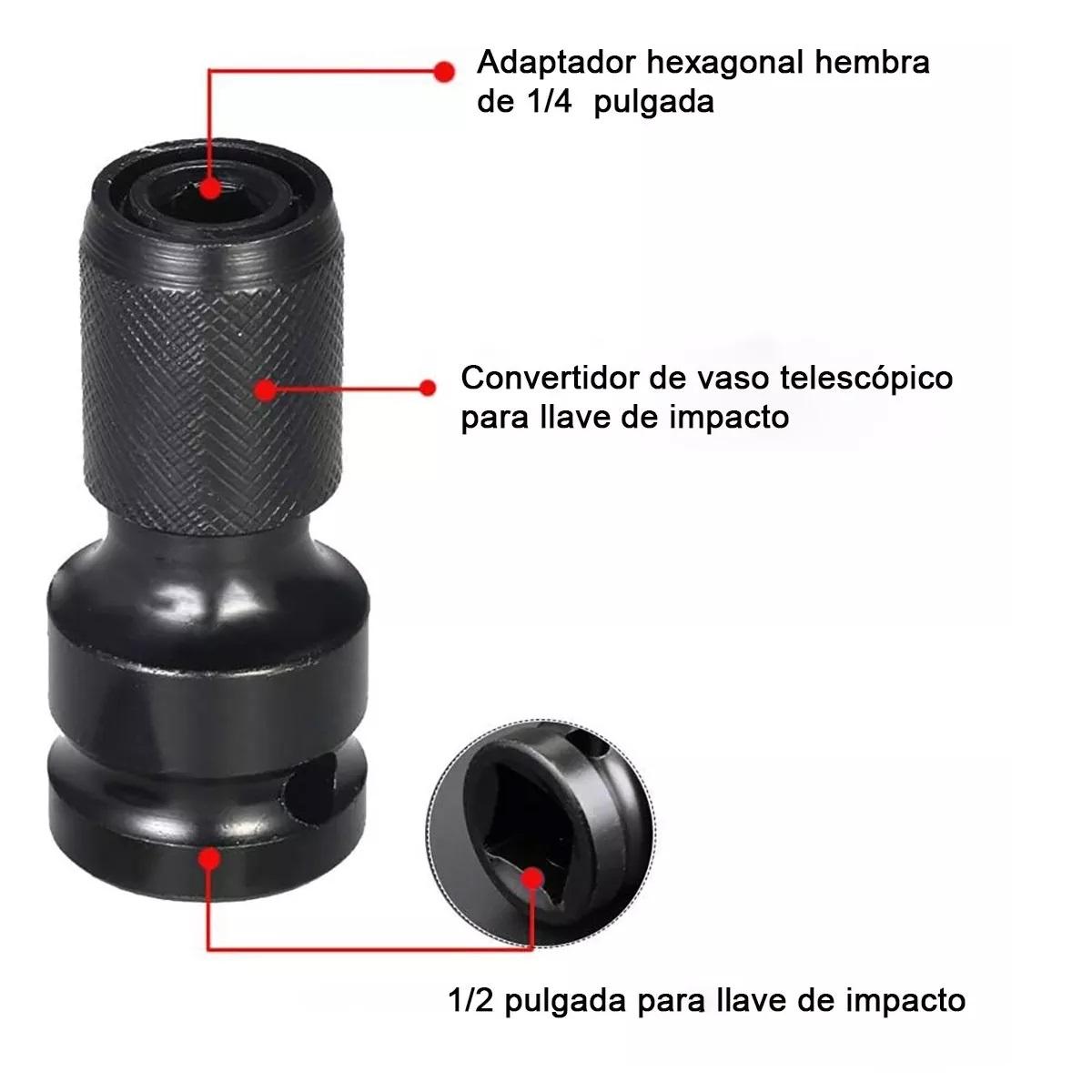 Adaptador hexagonal hembra de 1/4 pulgada

Convertidor de vaso telescópico para llave de impacto

1/2 pulgada para llave de impacto