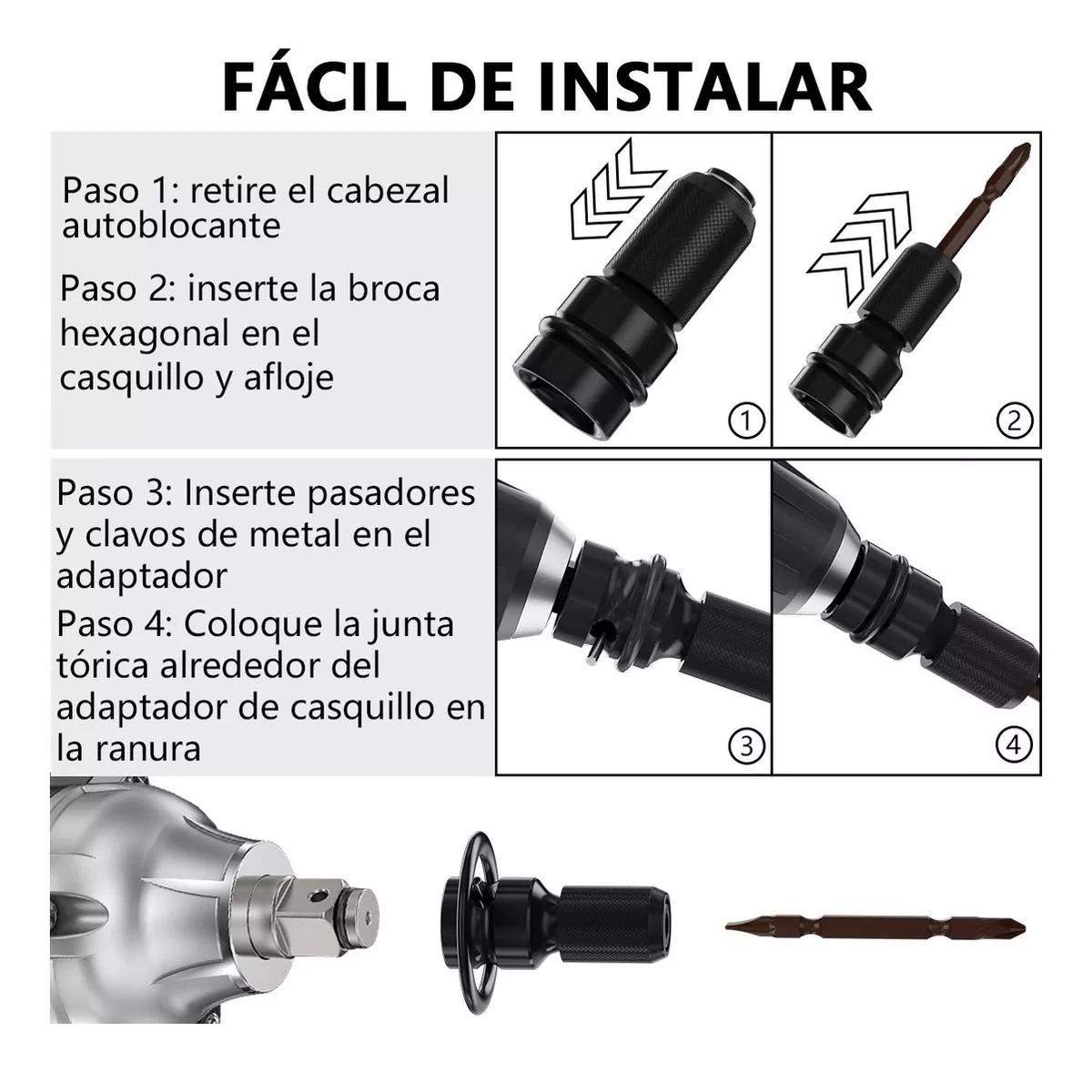 FÁCIL DE INSTALAR

Paso 1: retire el cabezal autoblocante

Paso 2: inserte la broca hexagonal en el casquillo y afloje

①

②

Paso 3: Inserte pasadores y clavos de metal en el adaptador

Paso 4: Coloque la junta tórica alrededor del adaptador de casquillo en la ranura

③

④